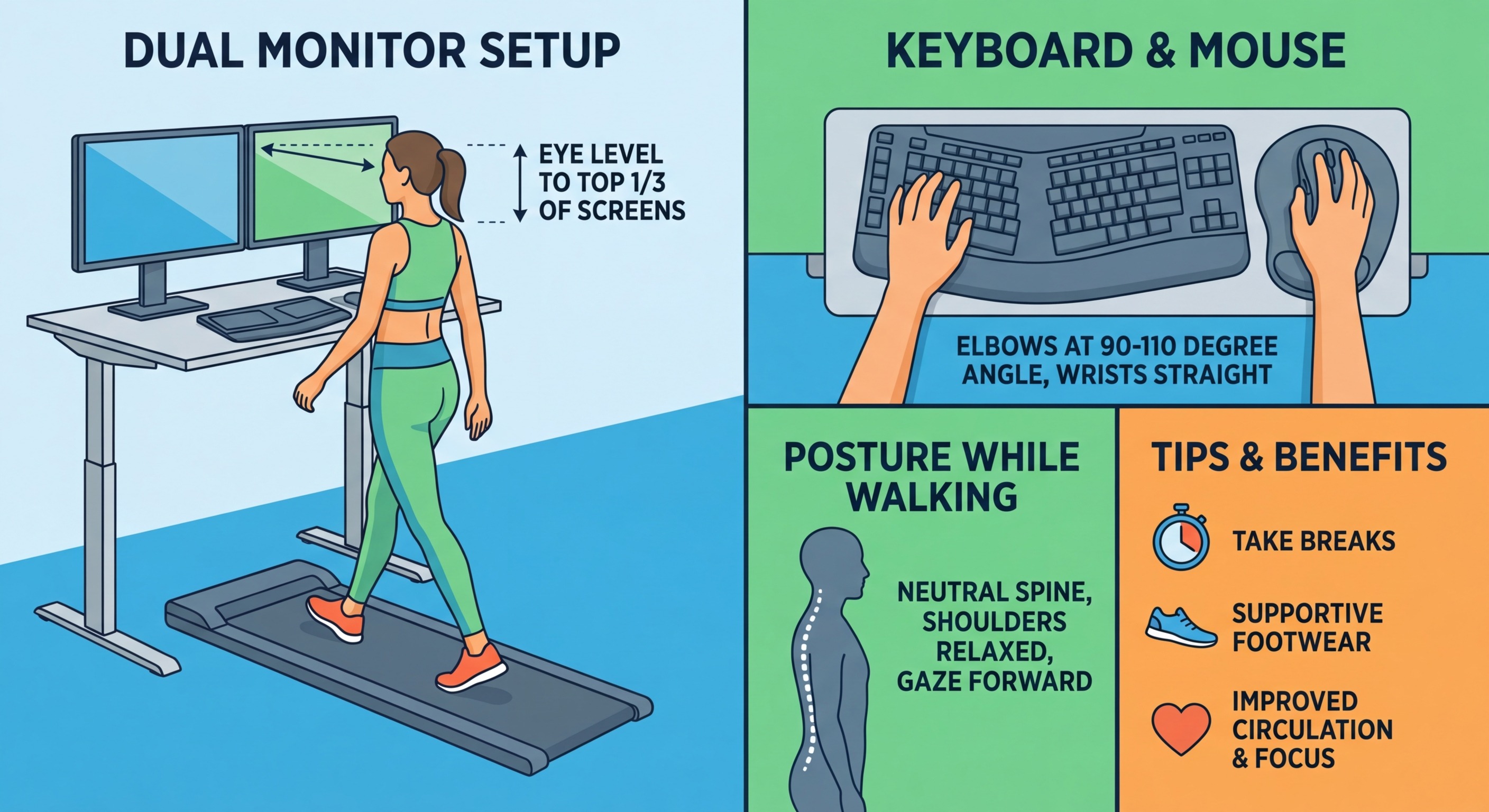 DUAL MONITOR SETUP

EYE LEVEL TO TOP 1/3 OF SCREENS

KEYBOARD & MOUSE

ELBOWS AT 90-110 DEGREE ANGLE, WRISTS STRAIGHT

POSTURE WHILE WALKING

NEUTRAL SPINE, SHOULDERS RELAXED, GAZE FORWARD

TIPS & BENEFITS

TAKE BREAKS

SUPPORTIVE FOOTWEAR

IMPROVED CIRCULATION & FOCUS